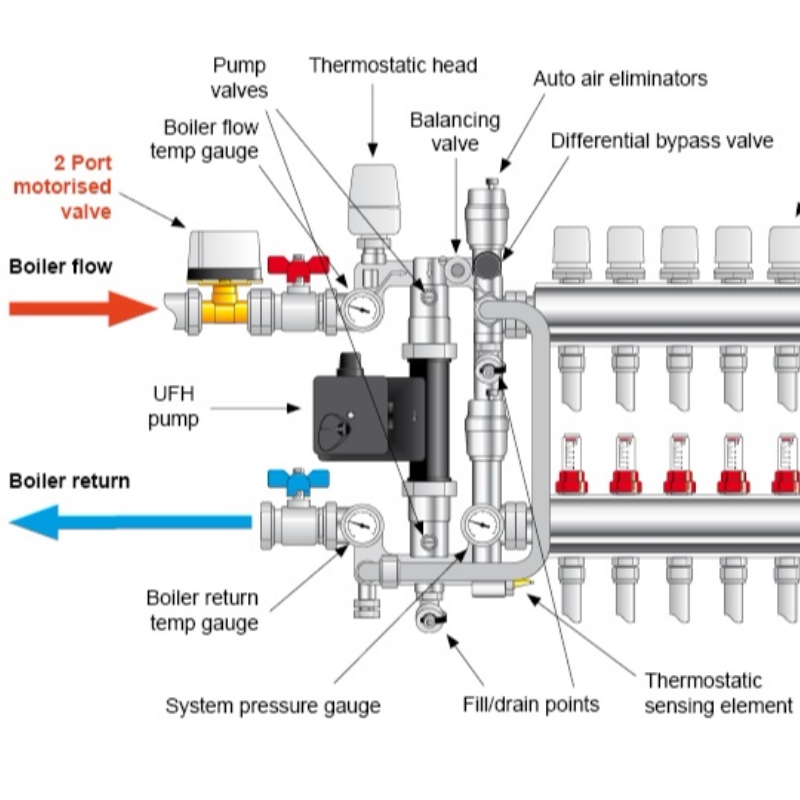 Pump valves

Thermostatic head

Auto air eliminators

Boiler flow temp gauge

Balancing valve

Differential bypass valve

2 Port motorised valve

Boiler flow

UFH pump

Boiler return

Boiler return temp gauge

System pressure gauge

Fill/drain points

Thermostatic sensing element